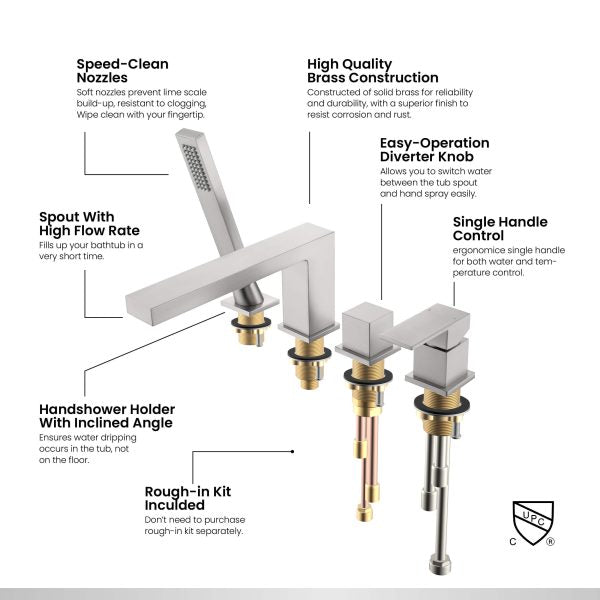 Speed-Clean Nozzles
Soft nozzles prevent lime scale build-up, resistant to clogging, Wipe clean with your fingertip.

High Quality Brass Construction
Constructed of solid brass for reliability and durability, with a superior finish to resist corrosion and rust.

Easy-Operation Diverter Knob
Allows you to switch water between the tub spout and hand spray easily.

Spout With High Flow Rate
Fills up your bathtub in a very short time.

Single Handle Control
ergonomice single handle for both water and temperature control.

Handshower Holder With Inclined Angle
Ensures water dripping occurs in the tub, not on the floor.

Rough-in Kit Inculded
Don't need to purchase rough-in kit separately.

UPC
C ®